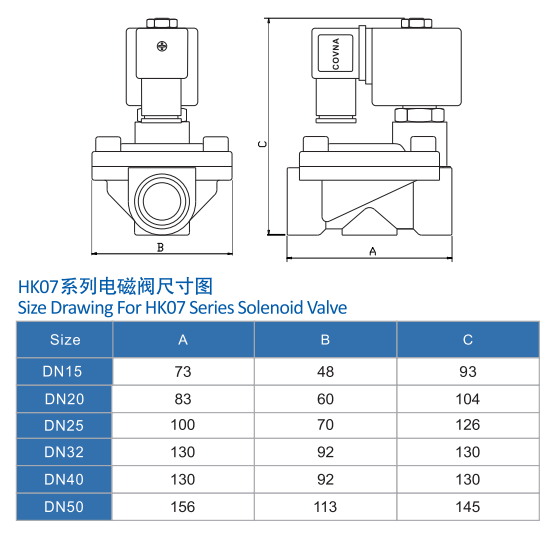 COVNA

C

B

A

HK07系列电磁阀尺寸图
Size Drawing For HK07 Series Solenoid Valve

| Size | A | B | C |
|---|---|---|---|
| DN15 | 73 | 48 | 93 |
| DN20 | 83 | 60 | 104 |
| DN25 | 100 | 70 | 126 |
| DN32 | 130 | 92 | 130 |
| DN40 | 130 | 92 | 130 |
| DN50 | 156 | 113 | 145 |